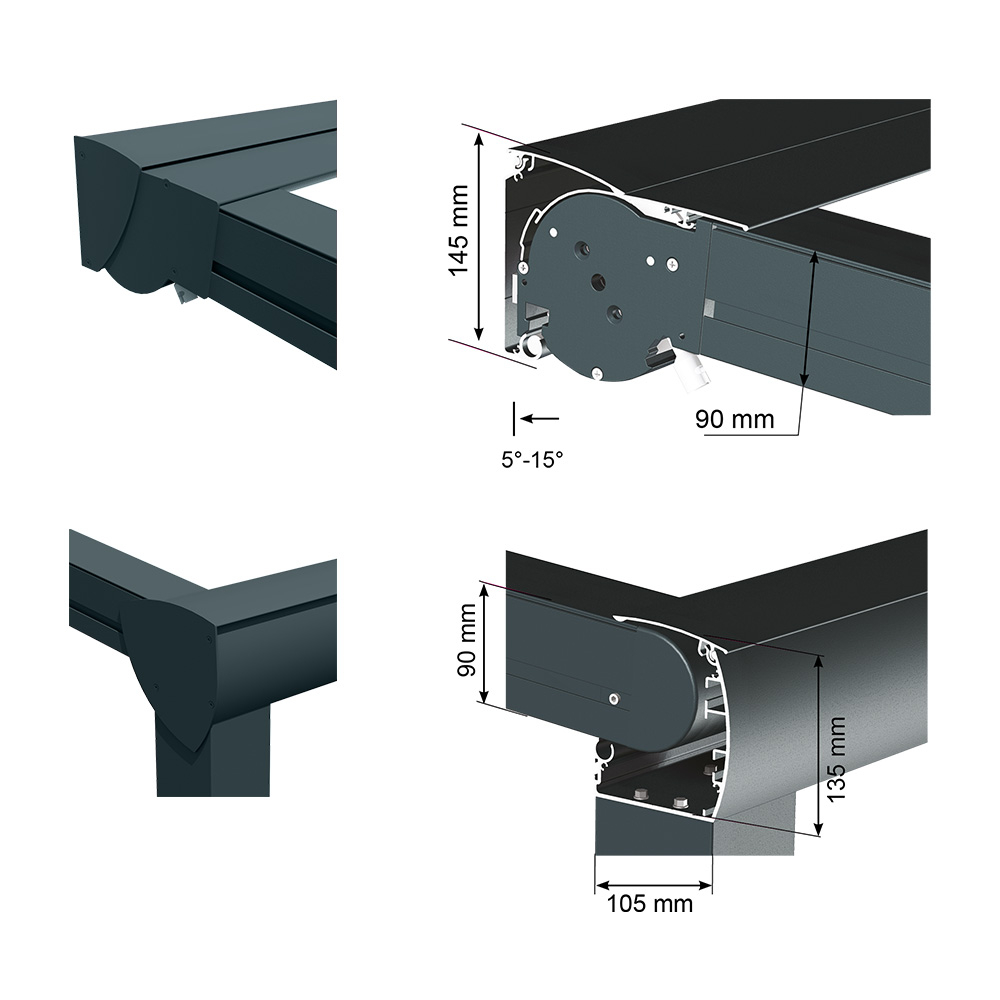 145 mm

90 mm

5°-15°

90 mm

135 mm

105 mm